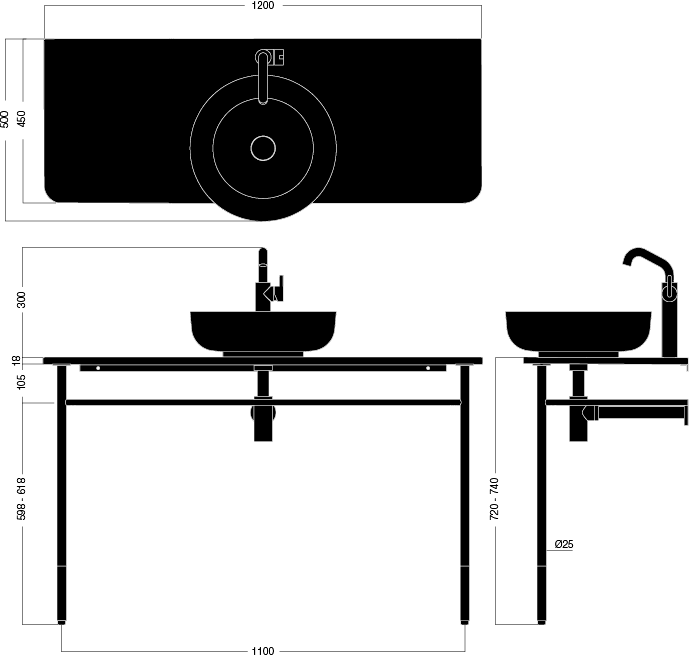 1200

500
450

300

18
105

598 - 618

720 - 740

Ø25

1100